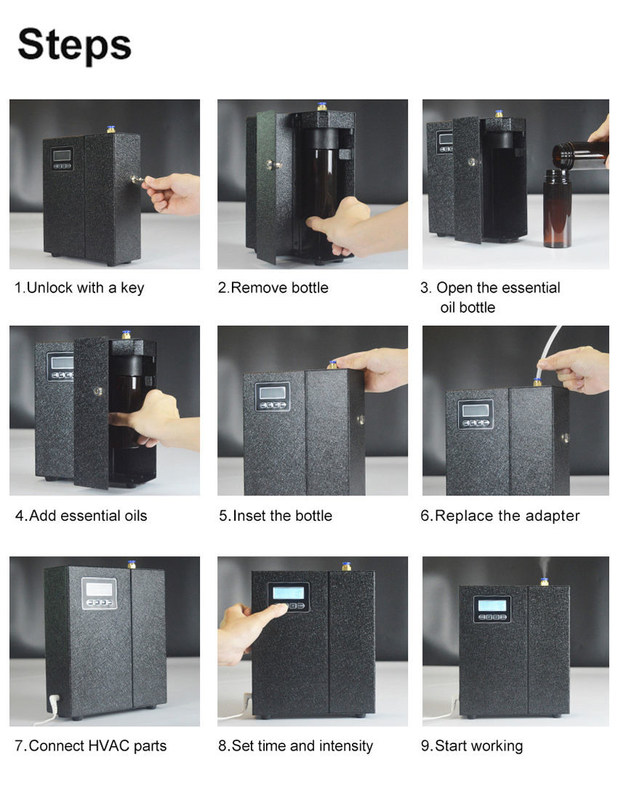 Steps

1.Unlock with a key

2.Remove bottle

3. Open the essential oil bottle

4.Add essential oils

5.Inset the bottle

6.Replace the adapter

7.Connect HVAC parts

8.Set time and intensity

9.Start working