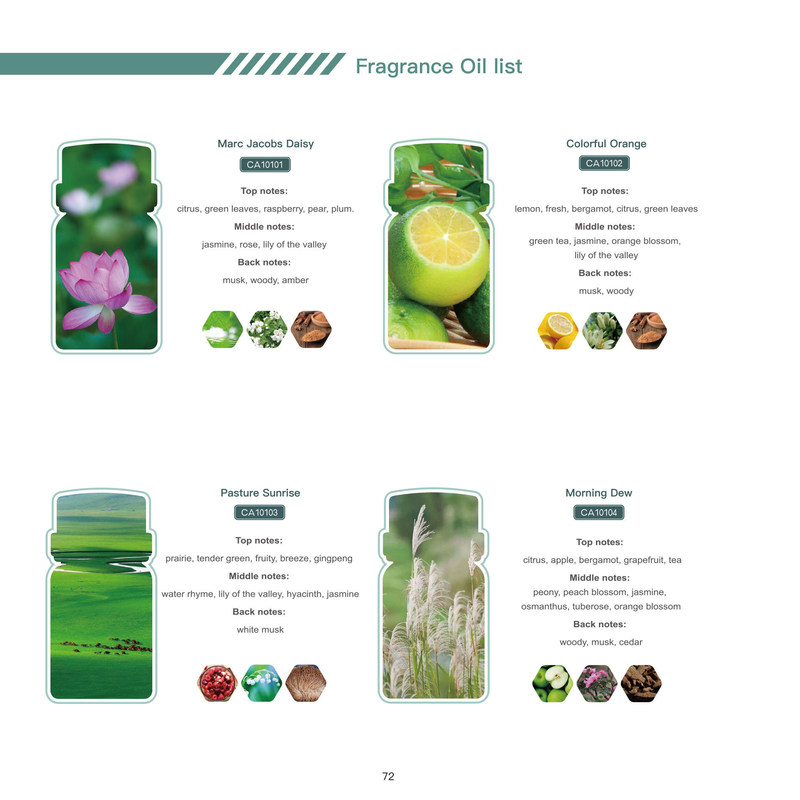 Fragrance Oil list

Marc Jacobs Daisy
CA10101
Top notes:
citrus, green leaves, raspberry, pear, plum.
Middle notes:
jasmine, rose, lily of the valley
Back notes:
musk, woody, amber

Colorful Orange
CA10102
Top notes:
lemon, fresh, bergamot, citrus, green leaves
Middle notes:
green tea, jasmine, orange blossom, lily of the valley
Back notes:
musk, woody

Pasture Sunrise
CA10103
Top notes:
prairie, tender green, fruity, breeze, gingpeng
Middle notes:
water rhyme, lily of the valley, hyacinth, jasmine
Back notes:
white musk

Morning Dew
CA10104
Top notes:
citrus, apple, bergamot, grapefruit, tea
Middle notes:
peony, peach blossom, jasmine, osmanthus, tuberose, orange blossom
Back notes:
woody, musk, cedar

72